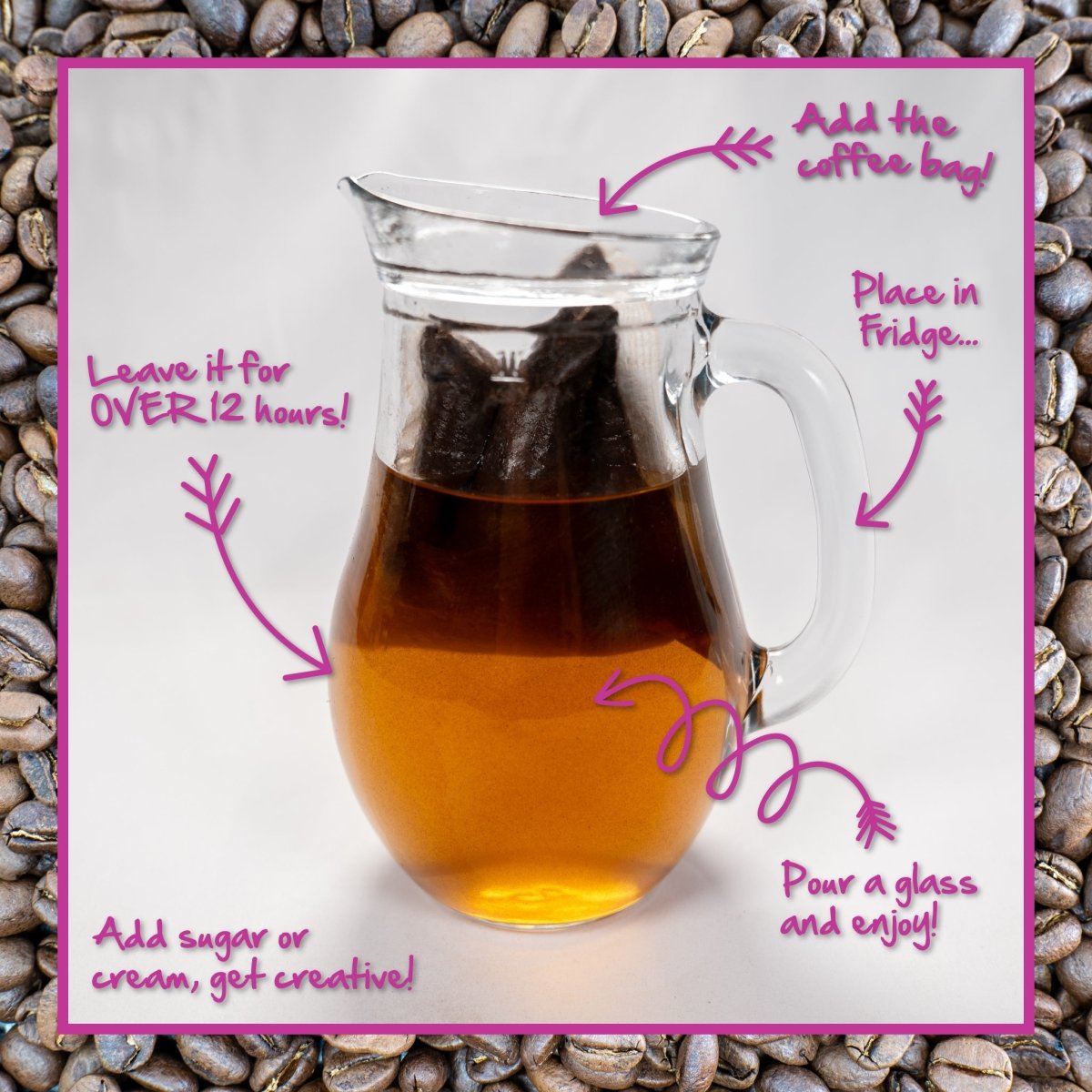 Add the coffee bag!

Place in Fridge...

Leave it for OVER 12 hours!

Pour a glass and enjoy!

Add sugar or cream, get creative!